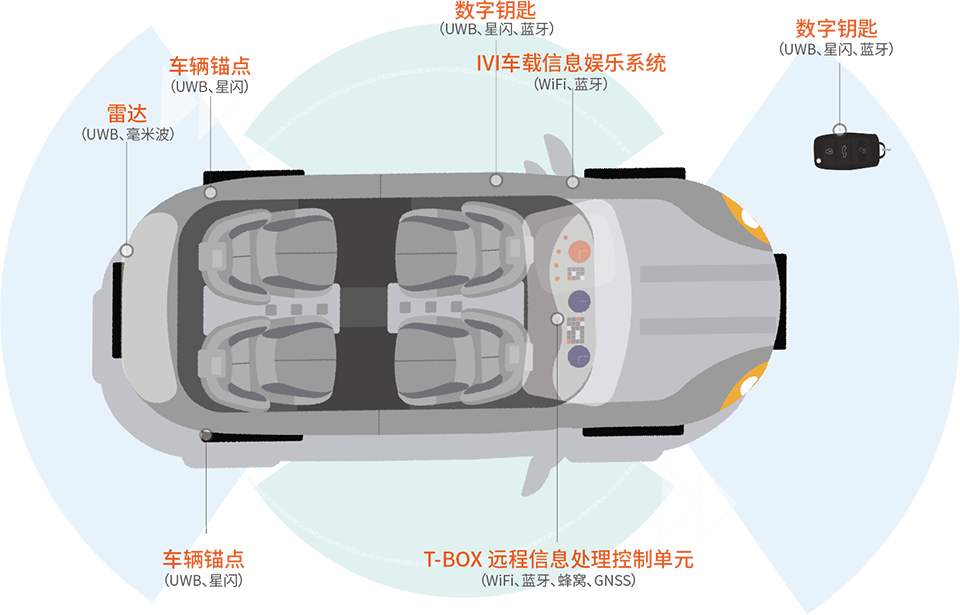 数字钥匙
(UWB、星闪、蓝牙)

数字钥匙
(UWB、星闪、蓝牙)

车辆锚点
(UWB、星闪)

IVI车载信息娱乐系统
(WiFi、蓝牙)

雷达
(UWB、毫米波)

车辆锚点
(UWB、星闪)

T-BOX 远程信息处理控制单元
(WiFi、蓝牙、蜂窝、GNSS)